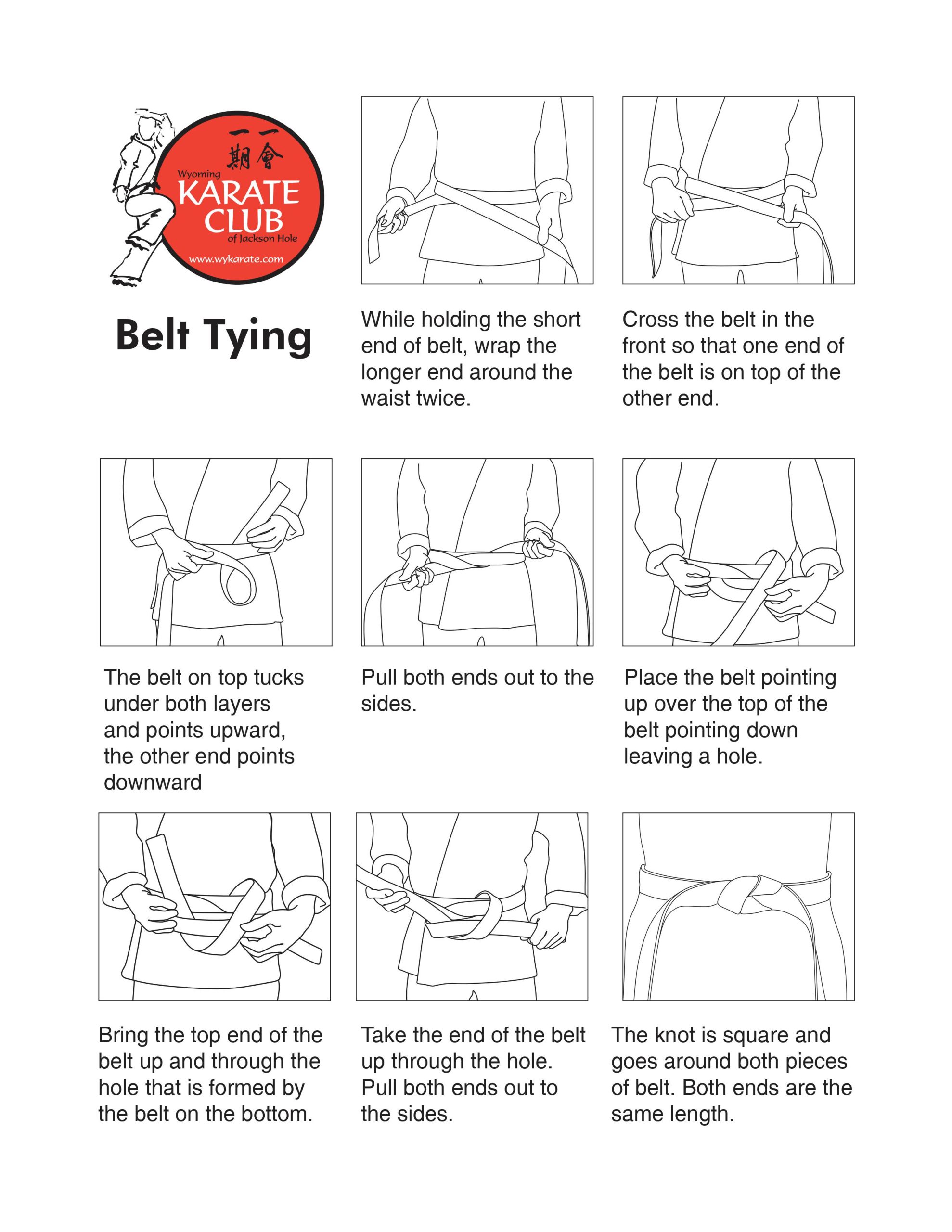 一期一會

Wyoming
KARATE CLUB
of Jackson Hole
www.wykarate.com

Belt Tying

While holding the short end of belt, wrap the longer end around the waist twice.

Cross the belt in the front so that one end of the belt is on top of the other end.

The belt on top tucks under both layers and points upward, the other end points downward

Pull both ends out to the sides.

Place the belt pointing up over the top of the belt pointing down leaving a hole.

Bring the top end of the belt up and through the hole that is formed by the belt on the bottom.

Take the end of the belt up through the hole. Pull both ends out to the sides.

The knot is square and goes around both pieces of belt. Both ends are the same length.